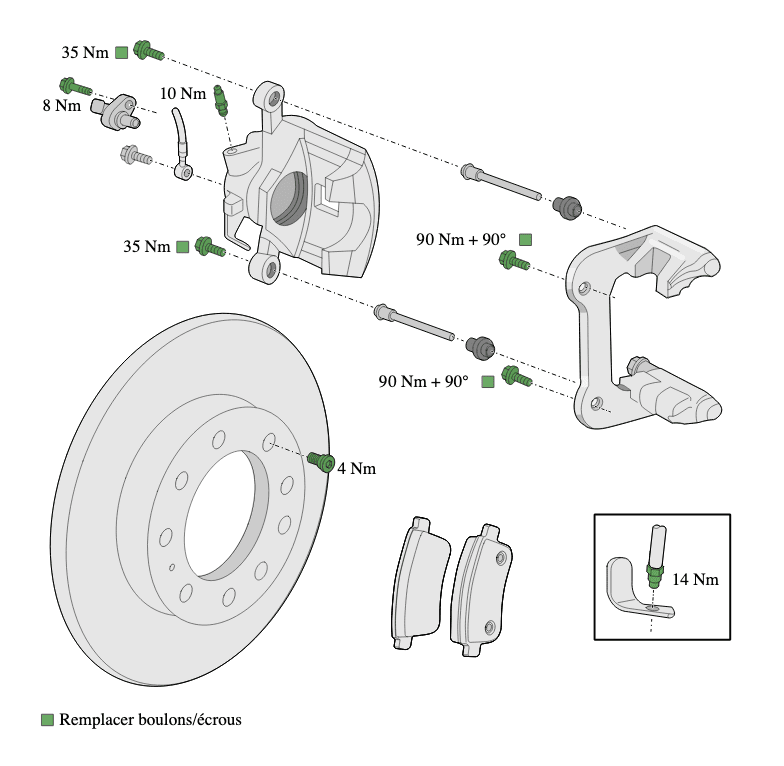 35 Nm

8 Nm

10 Nm

35 Nm

90 Nm + 90°

90 Nm + 90°

4 Nm

14 Nm

Remplacer boulons/écrous